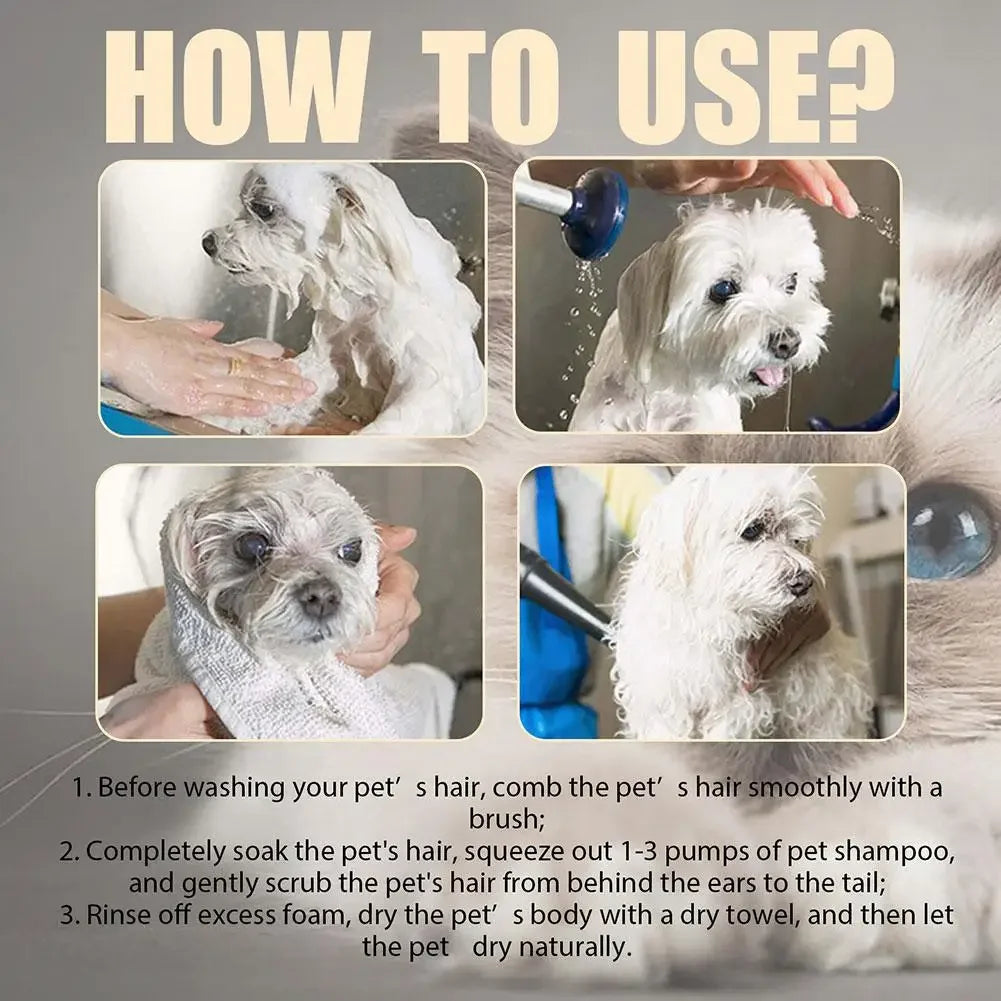 HOW TO USE?

1. Before washing your pet’ s hair, comb the pet’ s hair smoothly with a brush;
2. Completely soak the pet's hair, squeeze out 1-3 pumps of pet shampoo, and gently scrub the pet's hair from behind the ears to the tail;
3. Rinse off excess foam, dry the pet’ s body with a dry towel, and then let the pet dry naturally.